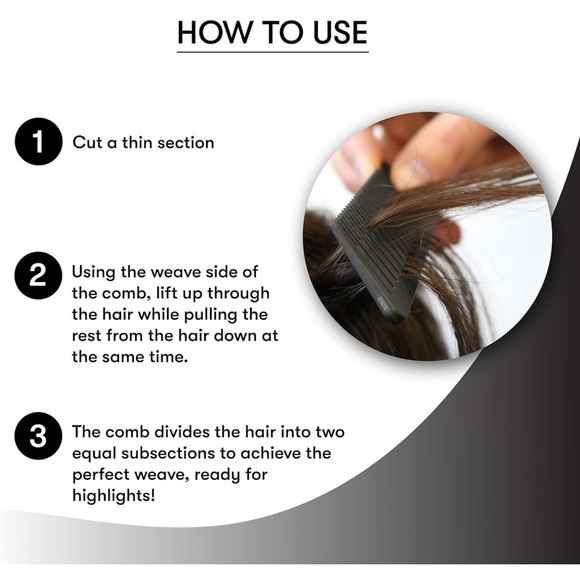 HOW TO USE

1 Cut a thin section

2 Using the weave side of the comb, lift up through the hair while pulling the rest from the hair down at the same time.

3 The comb divides the hair into two equal subsections to achieve the perfect weave, ready for highlights!